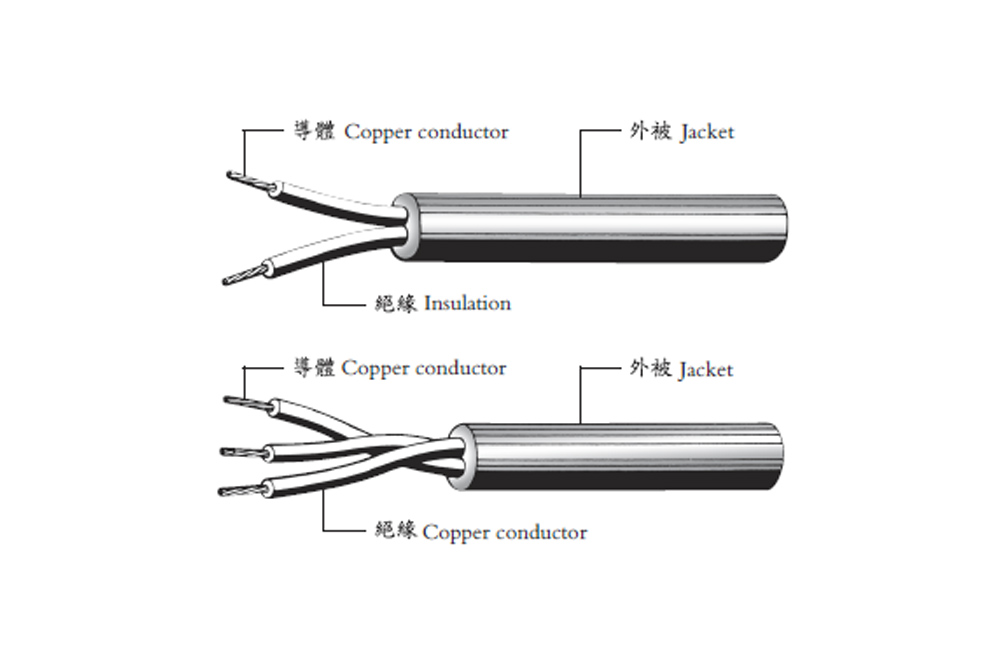 導體 Copper conductor

外被 Jacket

絕緣 Insulation

導體 Copper conductor

外被 Jacket

絕緣 Copper conductor