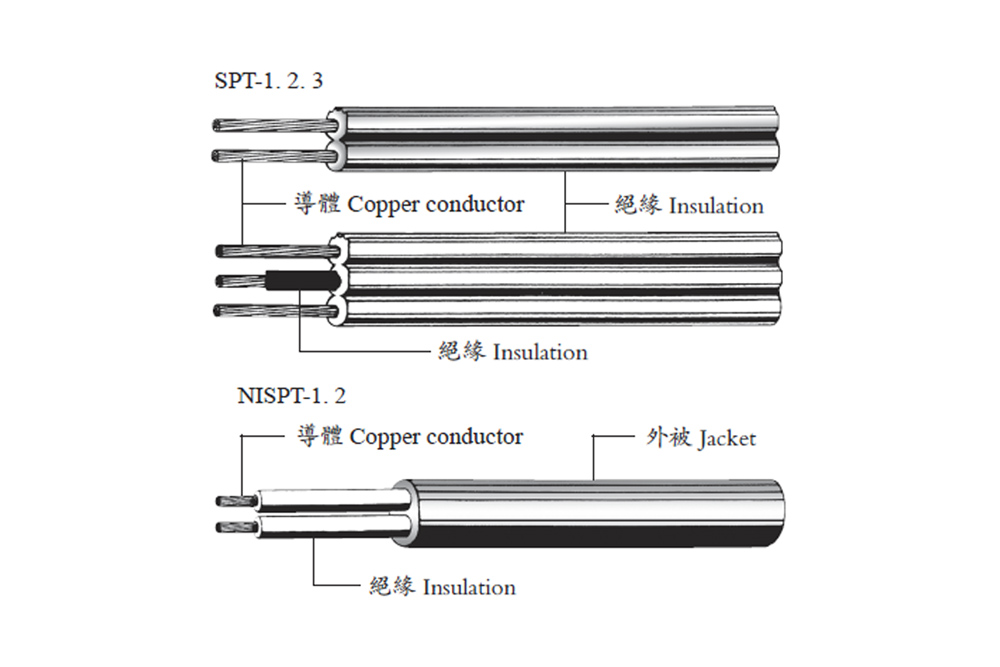 SPT-1. 2. 3

導體 Copper conductor

絕緣 Insulation

絕緣 Insulation

NISPT-1. 2

導體 Copper conductor

外被 Jacket

絕緣 Insulation