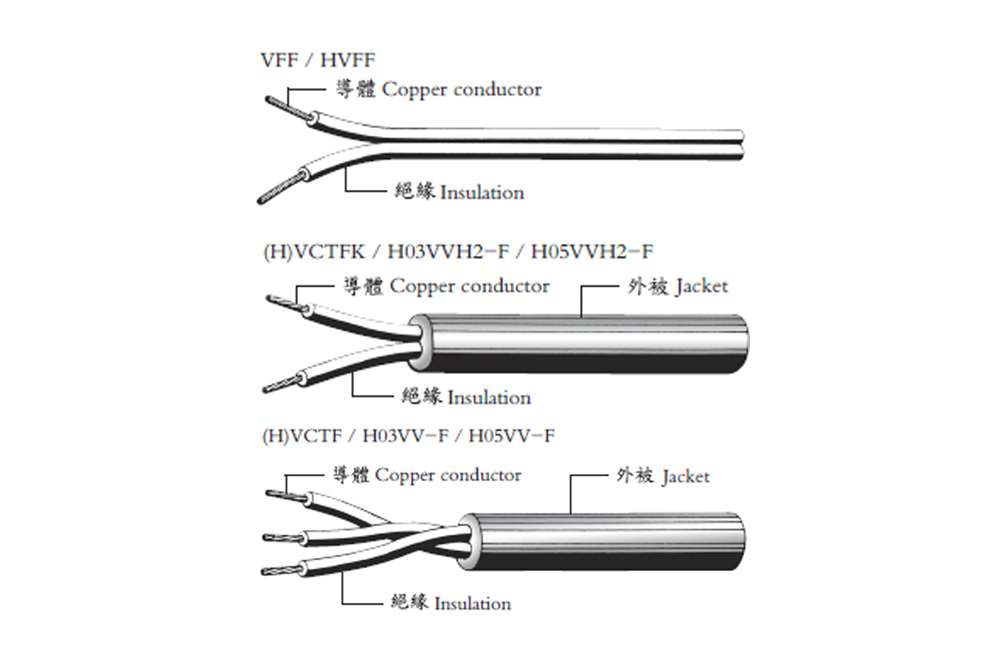 VFF / HVFF

導體 Copper conductor

絕緣 Insulation

(H)VCTFK / H03VVH2-F / H05VVH2-F

導體 Copper conductor

外被 Jacket

絕緣 Insulation

(H)VCTF / H03VV-F / H05VV-F

導體 Copper conductor

外被 Jacket

絕緣 Insulation